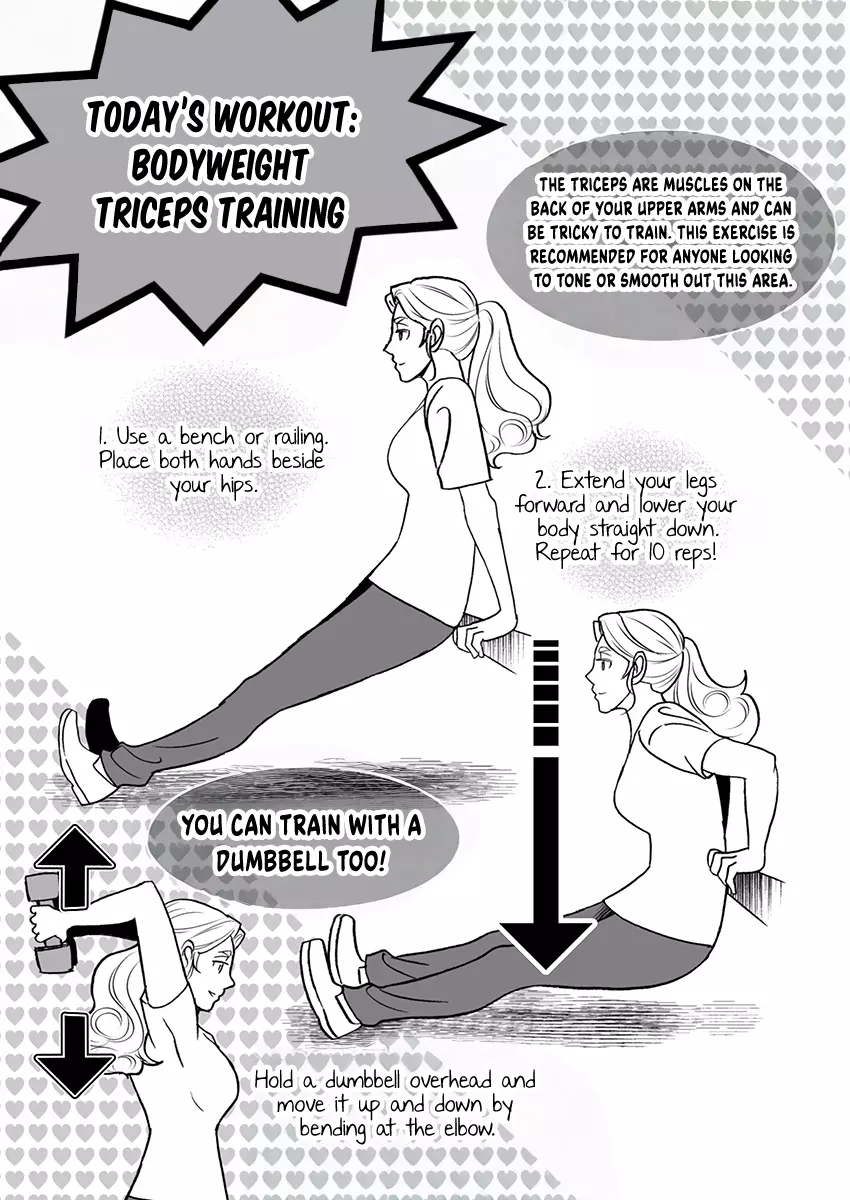 TODAY'S WORKOUT: BODYWEIGHT TRICEPS TRAINING

THE TRICEPS ARE MUSCLES ON THE BACK OF YOUR UPPER ARMS AND CAN BE TRICKY TO TRAIN. THIS EXERCISE IS RECOMMENDED FOR ANYONE LOOKING TO TONE OR SMOOTH OUT THIS AREA.

1. Use a bench or railing. Place both hands beside your hips.

2. Extend your legs forward and lower your body straight down. Repeat for 10 reps!

YOU CAN TRAIN WITH A DUMBBELL TOO!

Hold a dumbbell overhead and move it up and down by bending at the elbow.